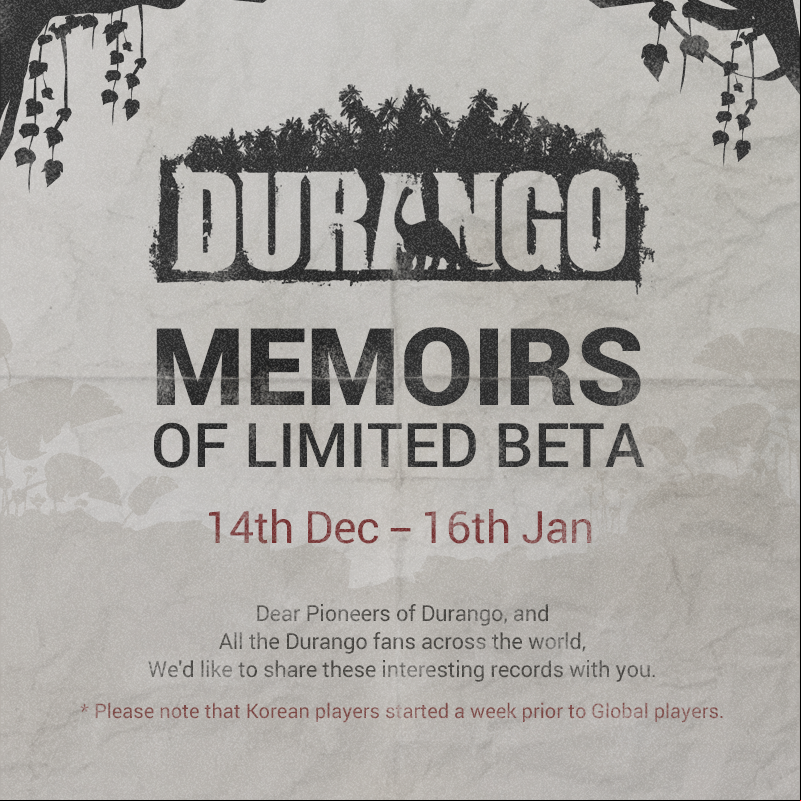 DURANGO

MEMOIRS
OF LIMITED BETA

14th Dec – 16th Jan

Dear Pioneers of Durango, and
All the Durango fans across the world,
We'd like to share these interesting records with you.

* Please note that Korean players started a week prior to Global players.